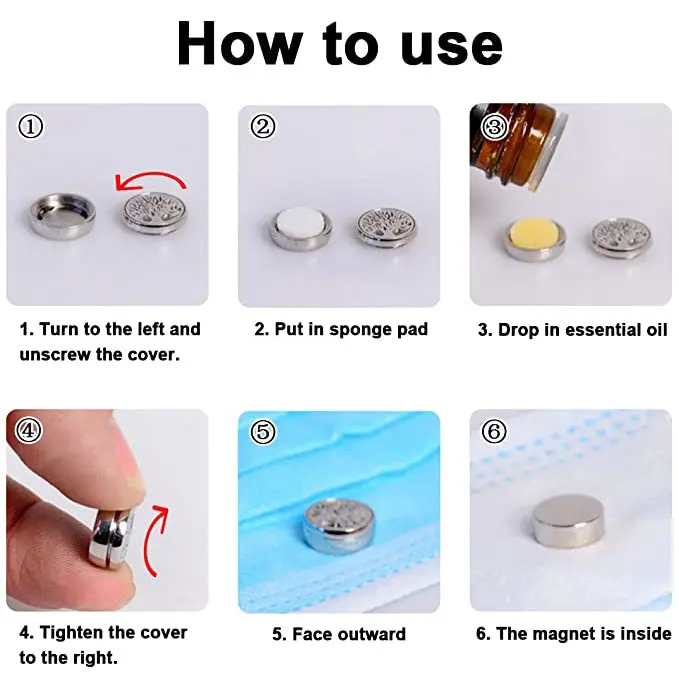 How to use

①

1. Turn to the left and unscrew the cover.

②

2. Put in sponge pad

③

3. Drop in essential oil

④

4. Tighten the cover to the right.

⑤

5. Face outward

⑥

6. The magnet is inside