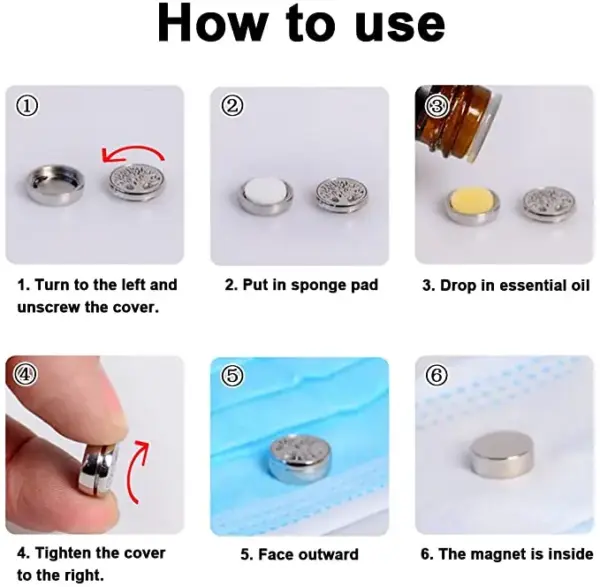 How to use

①

1. Turn to the left and unscrew the cover.

②

2. Put in sponge pad

③

3. Drop in essential oil

④

4. Tighten the cover to the right.

⑤

5. Face outward

⑥

6. The magnet is inside